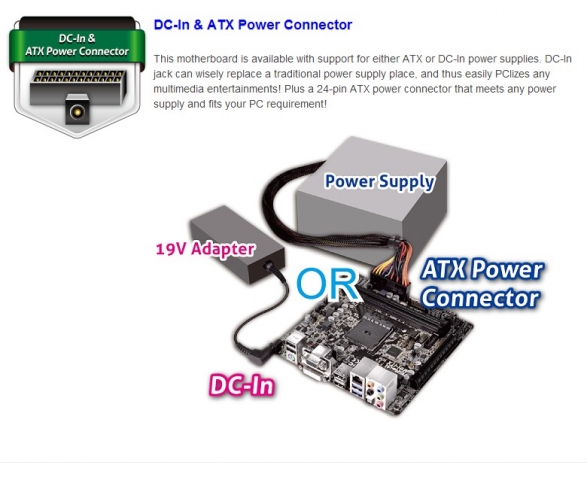 DC-In & ATX Power Connector

DC-In & ATX Power Connector

This motherboard is available with support for either ATX or DC-In power supplies. DC-In jack can wisely replace a traditional power supply place, and thus easily PClizes any multimedia entertainments! Plus a 24-pin ATX power connector that meets any power supply and fits your PC requirement!

Power Supply

19V Adapter

OR

ATX Power Connector

DC-In