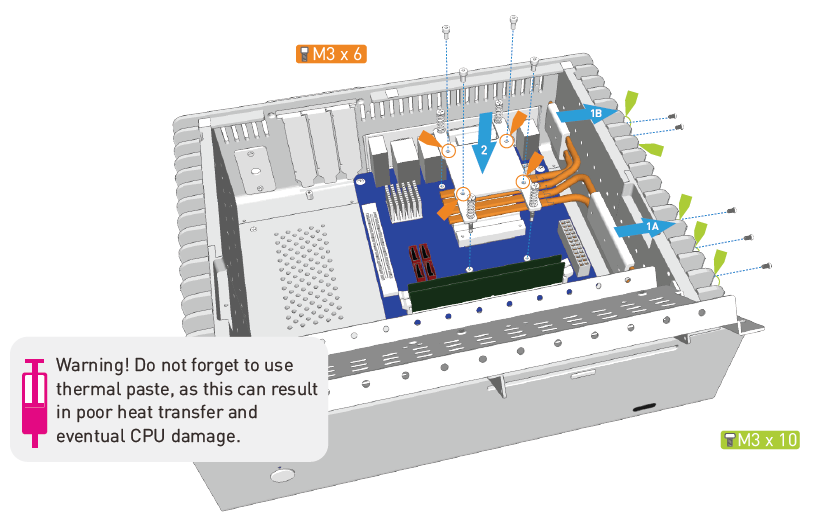 M3 x 6

1B

2

1A

Warning! Do not forget to use thermal paste, as this can result in poor heat transfer and eventual CPU damage.

M3 x 10