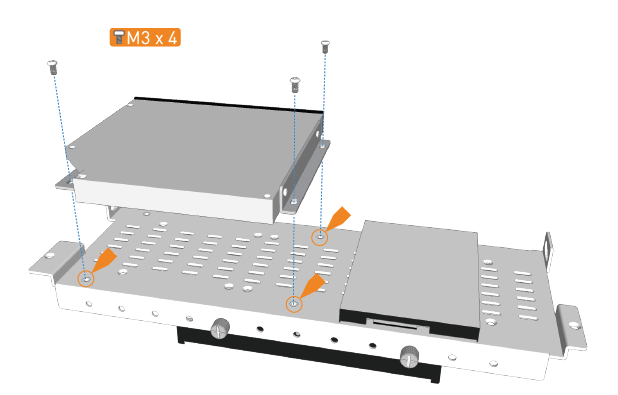 M3 x 4